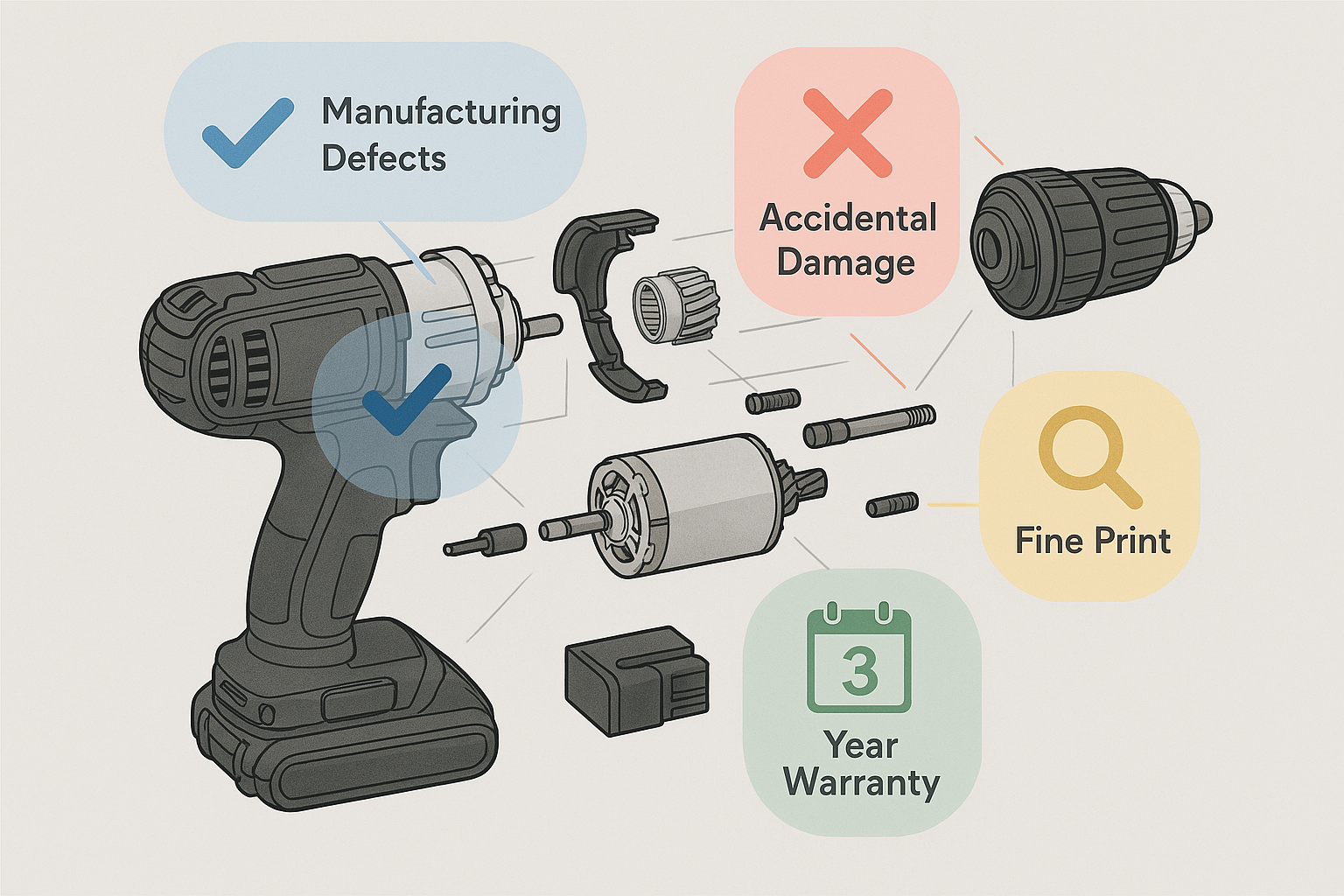 Manufacturing Defects

Accidental Damage

Fine Print

3

Year Warranty